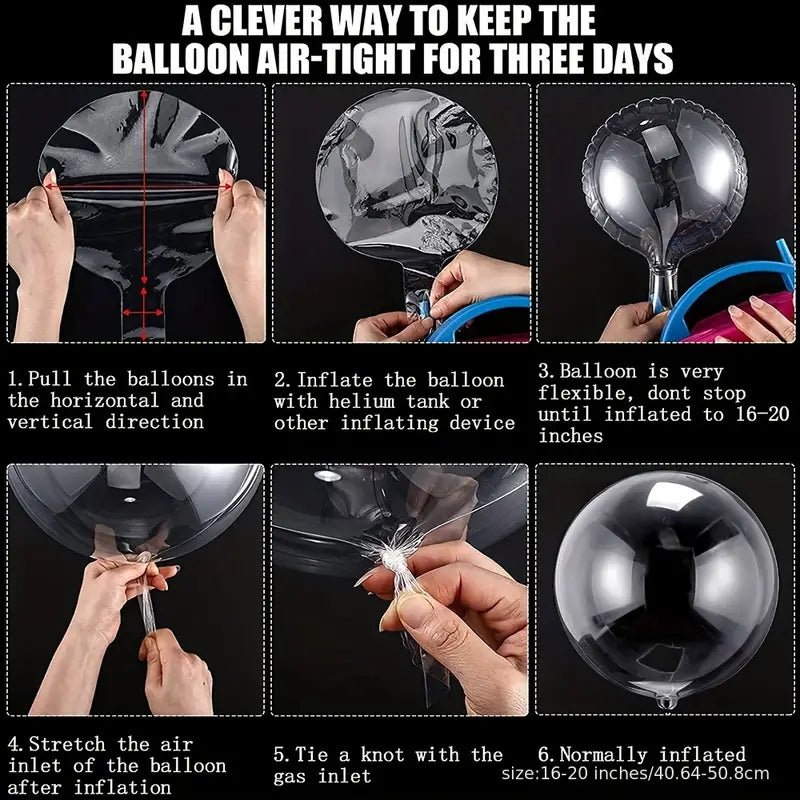 A CLEVER WAY TO KEEP THE BALLOON AIR-TIGHT FOR THREE DAYS

1. Pull the balloons in the horizontal and vertical direction

2. Inflate the balloon with helium tank or other inflating device

3. Balloon is very flexible, dont stop until inflated to 16-20 inches

4. Stretch the air inlet of the balloon after inflation

5. Tie a knot with the gas inlet

6. Normally inflated
size:16-20 inches/40.64-50.8cm